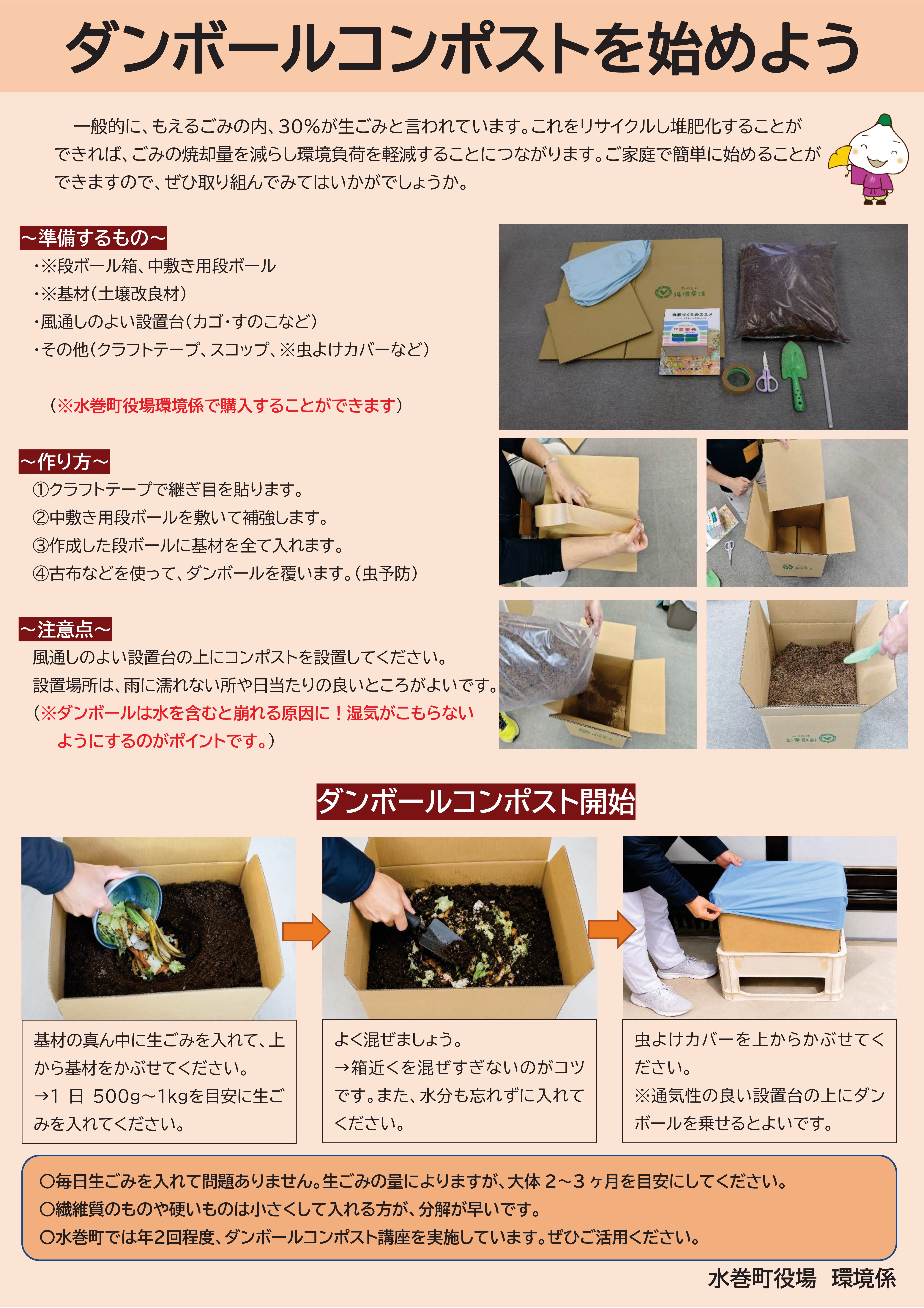 ダンボールコンポストを始めよう

一般的に、もえるごみの内、30%が生ごみと言われています。これをリサイクルし堆肥化することができれば、ごみの焼却量を減らし環境負荷を軽減することにつながります。ご家庭で簡単に始めることができますので、ぜひ取り組んでみてはいかがでしょうか。

～準備するもの～
・※段ボール箱、中敷き用段ボール
・※基材（土壌改良材）
・風通しのよい設置台（カゴ・すのこなど）
・その他（クラフトテープ、スコップ、※虫よけカバーなど）

（※水巻町役場環境係で購入することができます）

～作り方～
①クラフトテープで継ぎ目を貼ります。
②中敷き用段ボールを敷いて補強します。
③作成した段ボールに基材を全て入れます。
④古布などを使って、ダンボールを覆います。（虫予防）

～注意点～
風通しのよい設置台の上にコンポストを設置してください。
設置場所は、雨に濡れない所や日当たりの良いところがよいです。
（※ダンボールは水を含むと崩れる原因に！湿気がこもらないようにするのがポイントです。）

ダンボールコンポスト開始

基材の真ん中に生ごみを入れて、上から基材をかぶせてください。
→1 日 500g～1kgを目安に生ごみを入れてください。

よく混ぜましょう。
→箱近くを混ぜすぎないのがコツです。また、水分も忘れずに入れてください。

虫よけカバーを上からかぶせてください。
※通気性の良い設置台の上にダンボールを乗せるとよいです。

○毎日生ごみを入れて問題ありません。生ごみの量によりますが、大体 2～3 ヶ月を目安にしてください。
○繊維質のものや硬いものは小さくして入れる方が、分解が早いです。
○水巻町では年2回程度、ダンボールコンポスト講座を実施しています。ぜひご活用ください。

水巻町役場　環境係